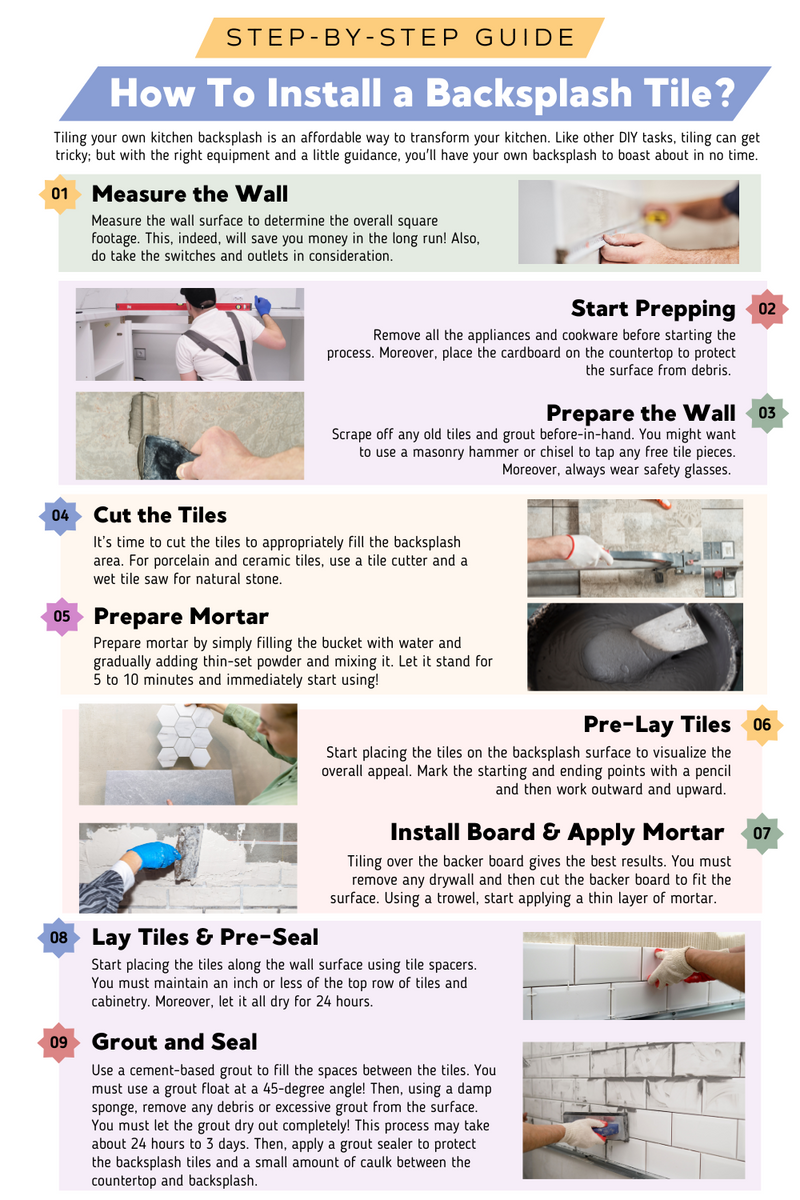 STEP-BY-STEP GUIDE

How To Install a Backsplash Tile?

Tiling your own kitchen backsplash is an affordable way to transform your kitchen. Like other DIY tasks, tiling can get tricky; but with the right equipment and a little guidance, you'll have your own backsplash to boast about in no time.

01 Measure the Wall

Measure the wall surface to determine the overall square footage. This, indeed, will save you money in the long run! Also, do take the switches and outlets in consideration.

Start Prepping 02

Remove all the appliances and cookware before starting the process. Moreover, place the cardboard on the countertop to protect the surface from debris.

Prepare the Wall 03

Scrape off any old tiles and grout before-in-hand. You might want to use a masonry hammer or chisel to tap any free tile pieces. Moreover, always wear safety glasses.

04 Cut the Tiles

It's time to cut the tiles to appropriately fill the backsplash area. For porcelain and ceramic tiles, use a tile cutter and a wet tile saw for natural stone.

05 Prepare Mortar

Prepare mortar by simply filling the bucket with water and gradually adding thin-set powder and mixing it. Let it stand for 5 to 10 minutes and immediately start using!

Pre-Lay Tiles 06

Start placing the tiles on the backsplash surface to visualize the overall appeal. Mark the starting and ending points with a pencil and then work outward and upward.

Install Board & Apply Mortar 07

Tiling over the backer board gives the best results. You must remove any drywall and then cut the backer board to fit the surface. Using a trowel, start applying a thin layer of mortar.

08 Lay Tiles & Pre-Seal

Start placing the tiles along the wall surface using tile spacers. You must maintain an inch or less of the top row of tiles and cabinetry. Moreover, let it all dry for 24 hours.

09 Grout and Seal

Use a cement-based grout to fill the spaces between the tiles. You must use a grout float at a 45-degree angle! Then, using a damp sponge, remove any debris or excessive grout from the surface. You must let the grout dry out completely! This process may take about 24 hours to 3 days. Then, apply a grout sealer to protect the backsplash tiles and a small amount of caulk between the countertop and backsplash.