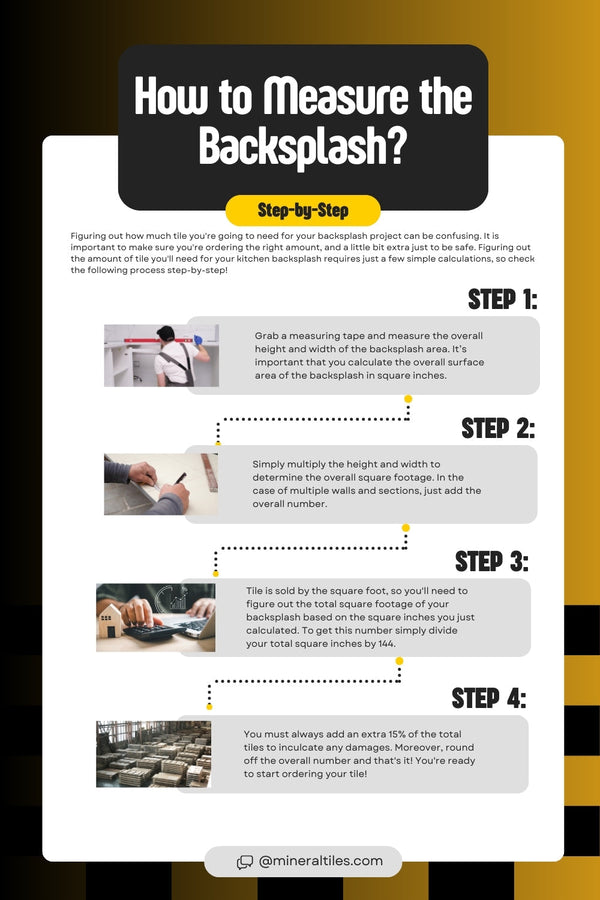 How to Measure the Backsplash?

Step-by-Step

Figuring out how much tile you're going to need for your backsplash project can be confusing. It is important to make sure you're ordering the right amount, and a little bit extra just to be safe. Figuring out the amount of tile you'll need for your kitchen backsplash requires just a few simple calculations, so check the following process step-by-step!

STEP 1:

Grab a measuring tape and measure the overall height and width of the backsplash area. It's important that you calculate the overall surface area of the backsplash in square inches.

STEP 2:

Simply multiply the height and width to determine the overall square footage. In the case of multiple walls and sections, just add the overall number.

STEP 3:

Tile is sold by the square foot, so you'll need to figure out the total square footage of your backsplash based on the square inches you just calculated. To get this number simply divide your total square inches by 144.

STEP 4:

You must always add an extra 15% of the total tiles to inculcate any damages. Moreover, round off the overall number and that's it! You're ready to start ordering your tile!

@mineraltiles.com